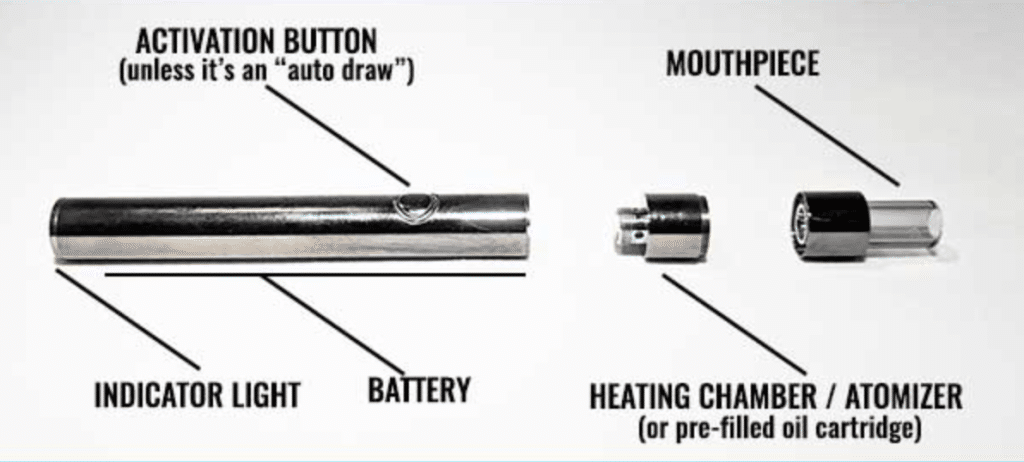 ACTIVATION BUTTON
(unless it's an "auto draw")

MOUTHPIECE

INDICATOR LIGHT

BATTERY

HEATING CHAMBER / ATOMIZER
(or pre-filled oil cartridge)